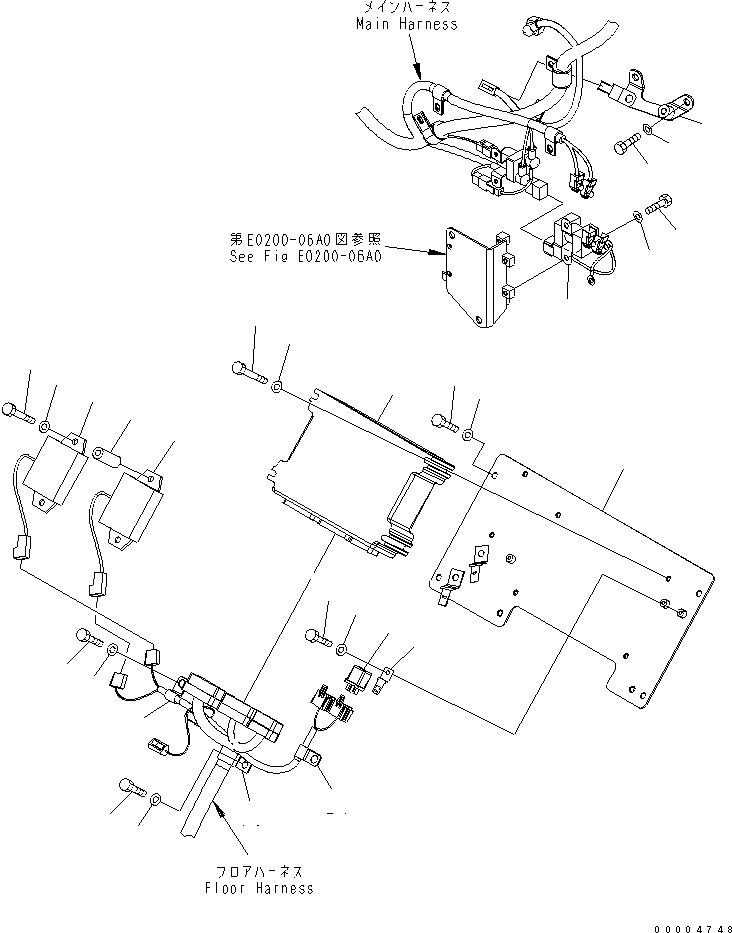 メインハーネス
Main Harness

第E0200-06A0図参照
See Fig E0200-06A0

フロアハーネス
Floor Harness

00004748