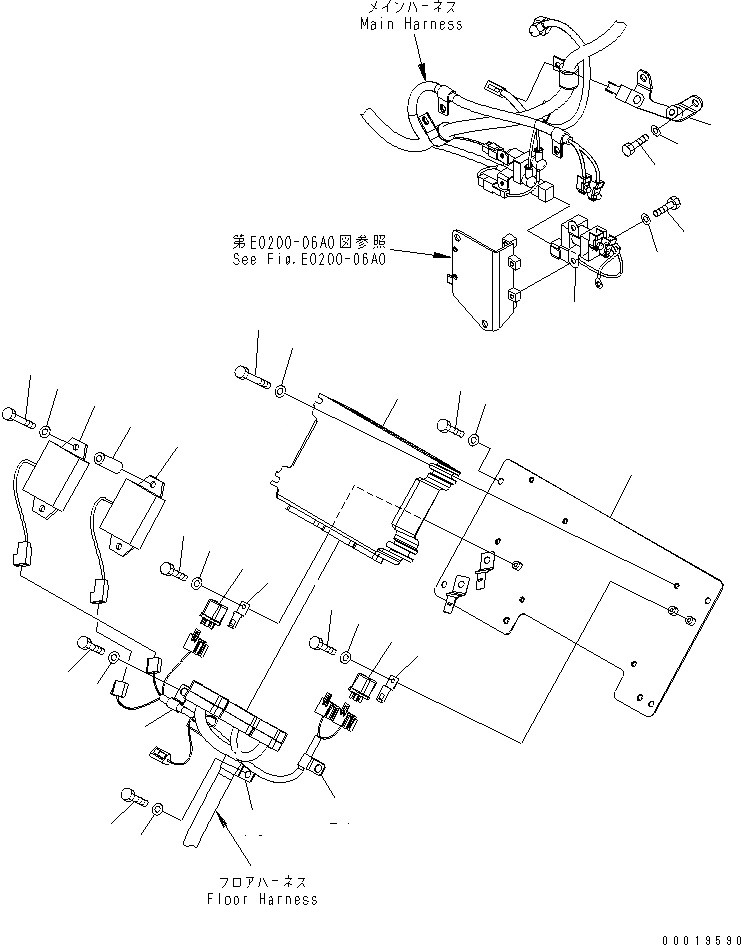 メインハーネス
Main Harness

第E0200-06A0図参照
See Fig.E0200-06A0

フロアハーネス
Floor Harness

00019590