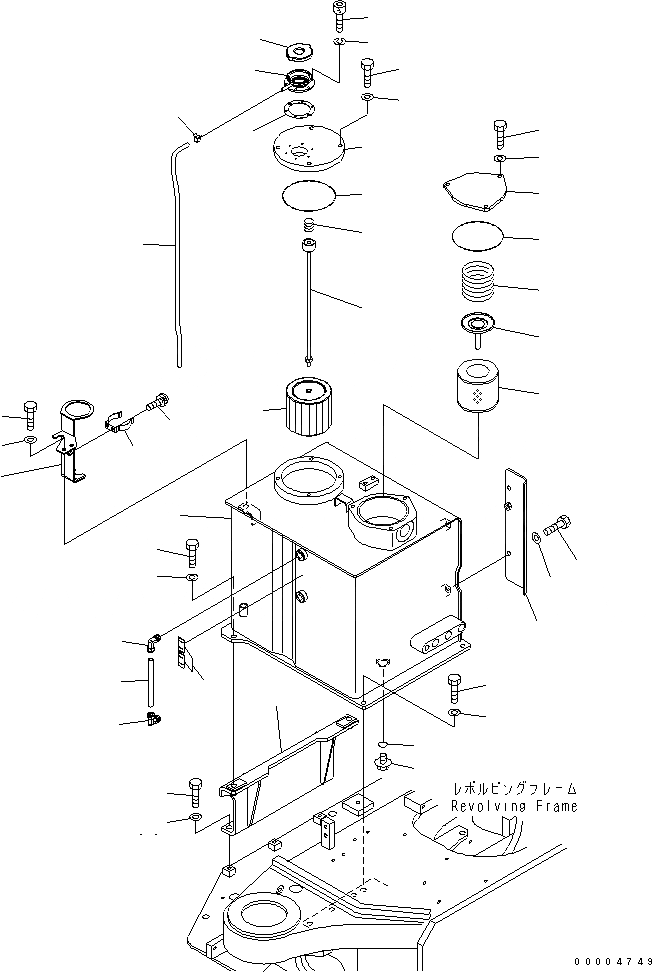 レボルビングフレーム
Revolving Frame

00004749