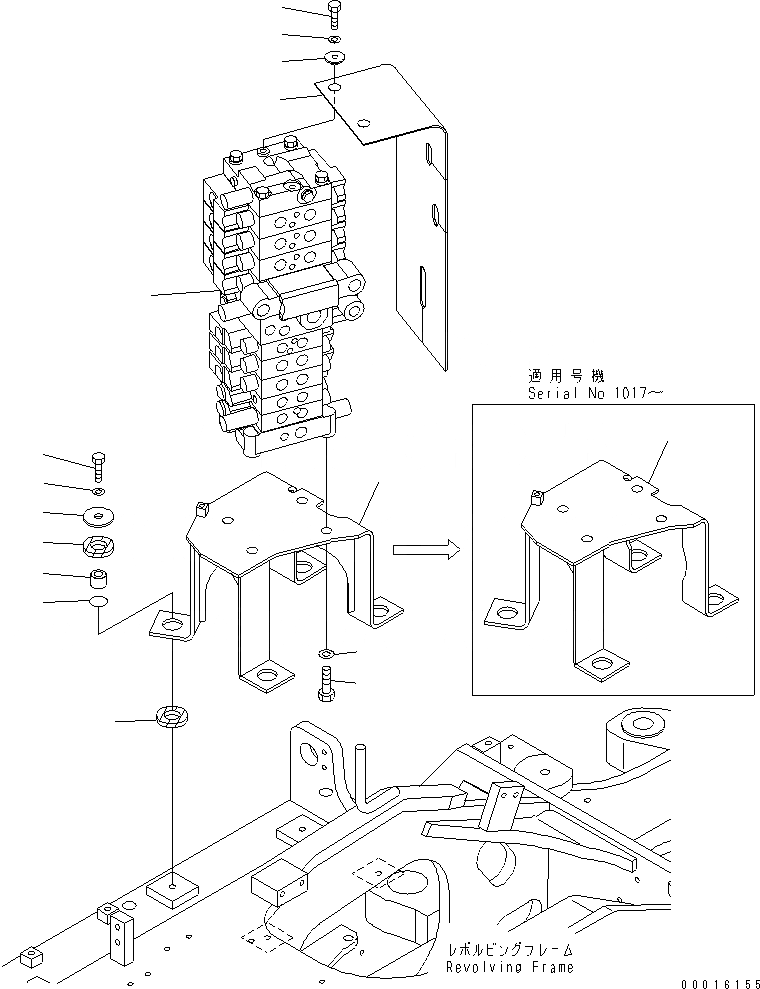 適用号機
Serial No 1017～

レボルビングフレーム
Revolving Frame

00016155