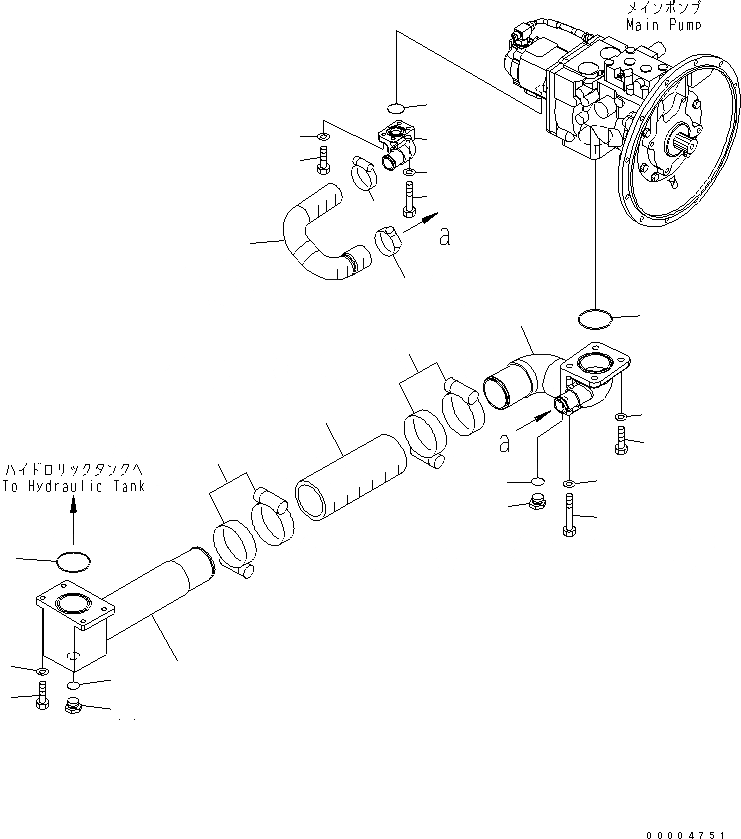 メインポンプ
Main Pump

a

a

ハイドロリックタンクへ
To Hydraulic Tank

00004751