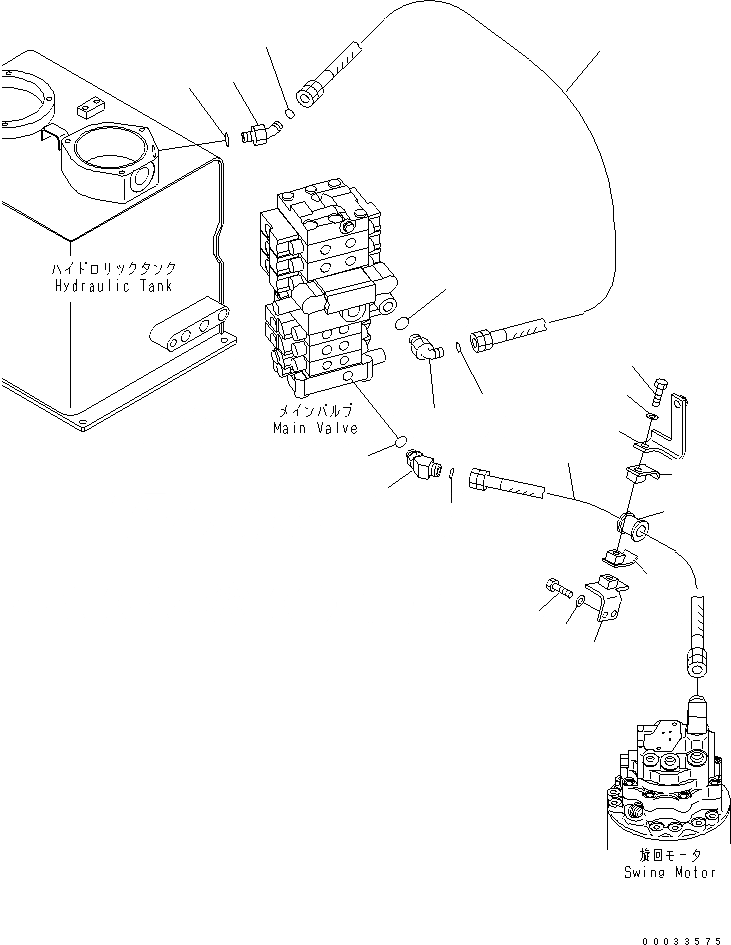 ハイドロリックタンク
Hydraulic Tank

メインバルブ
Main Valve

旋回モータ
Swing Motor

00033575