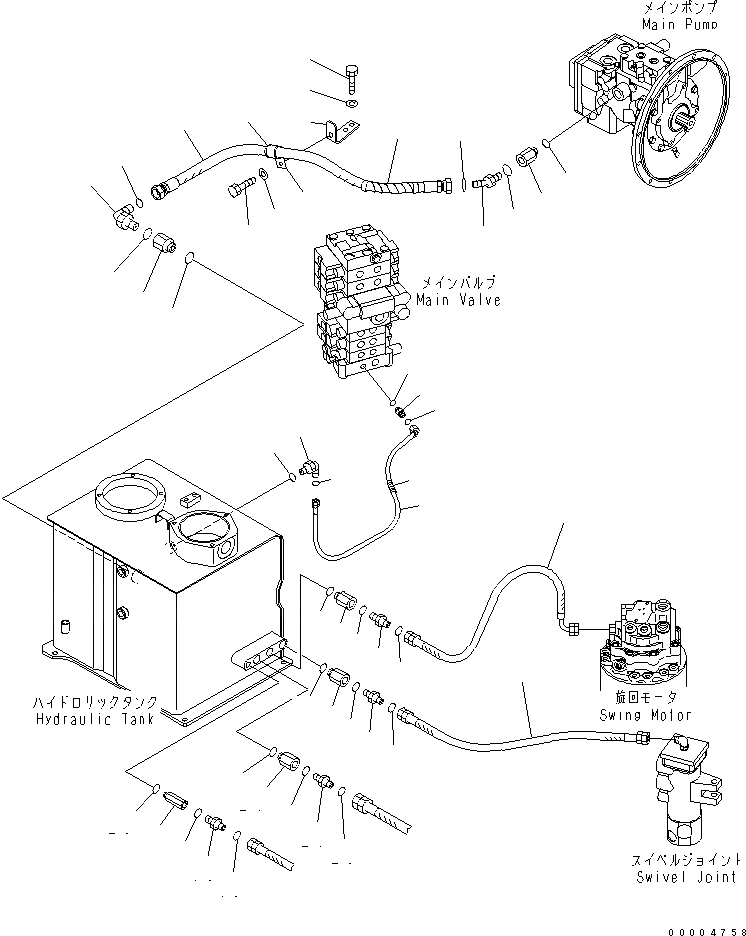 メインポンプ
Main Pump

メインバルブ
Main Valve

ハイドロリックタンク
Hydraulic Tank

旋回モータ
Swing Motor

スイベルジョイント
Swivel Joint

00004758