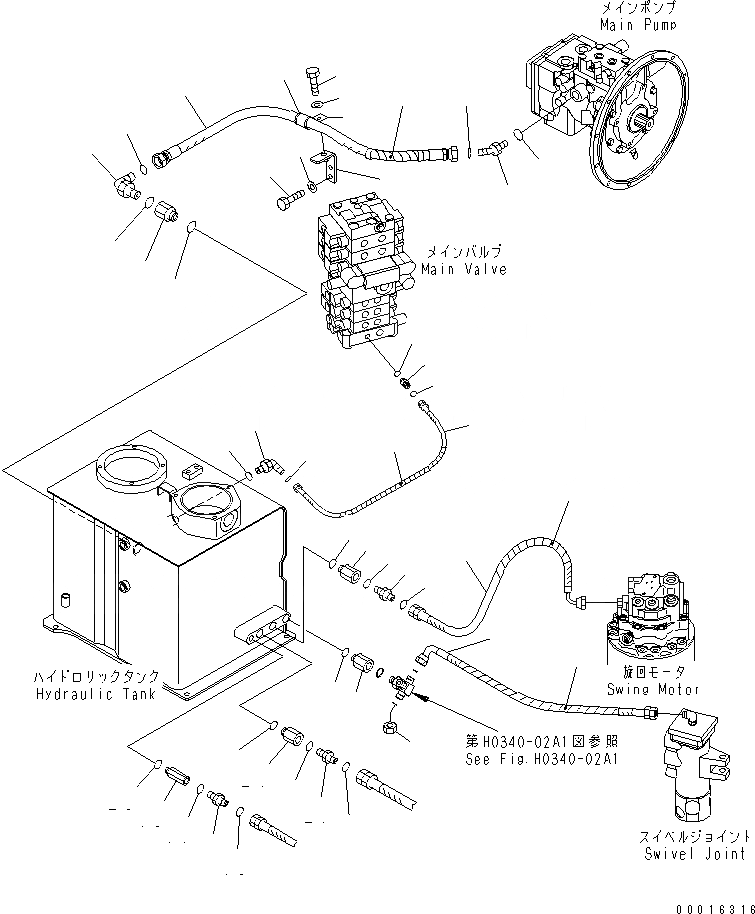 メインポンプ
Main Pump

メインバルブ
Main Valve

ハイドロリックタンク
Hydraulic Tank

旋回モータ
Swing Motor

第H0340-02A1図参照
See Fig.H0340-02A1

スイベルジョイント
Swivel Joint

00016316