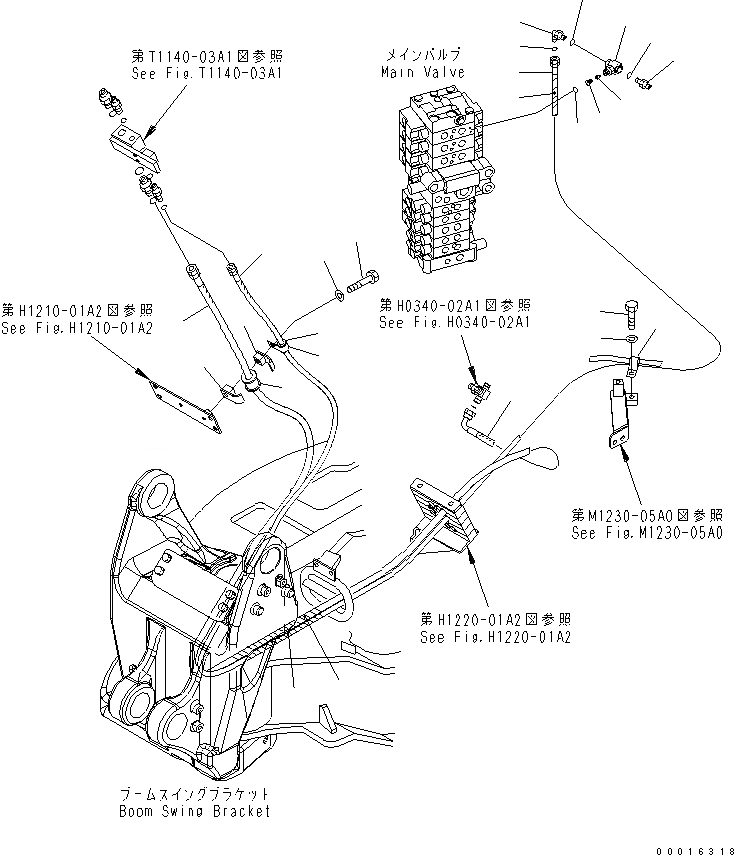 第T1140-03A1図参照
See Fig.T1140-03A1

メインバルブ
Main Valve

第H1210-01A2図参照
See Fig.H1210-01A2

第H0340-02A1図参照
See Fig.H0340-02A1

第M1230-05A0図参照
See Fig.M1230-05A0

第H1220-01A2図参照
See Fig.H1220-01A2

ブームスイングブラケット
Boom Swing Bracket

00016318