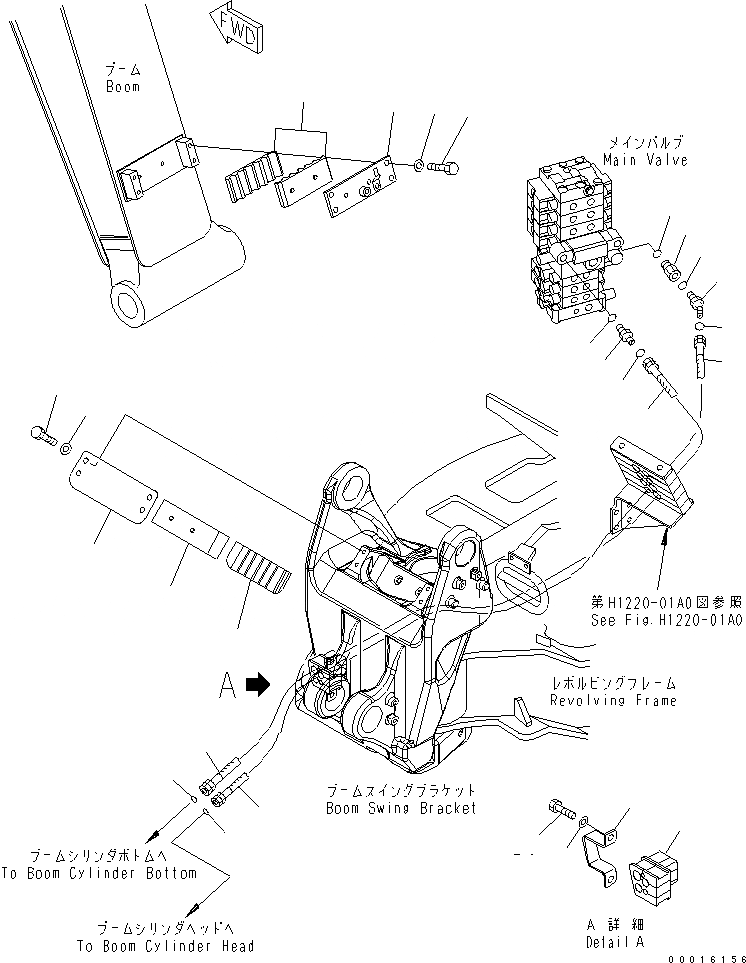 FWD

ブーム
Boom

メインバルブ
Main Valve

第H1220-01A0図参照
See Fig.H1220-01A0

レボルビングフレーム
Revolving Frame

A

ブームスイングブラケット
Boom Swing Bracket

ブームシリンダボトムへ
To Boom Cylinder Bottom

ブームシリンダヘッドへ
To Boom Cylinder Head

A 詳細
Detail A

00016156