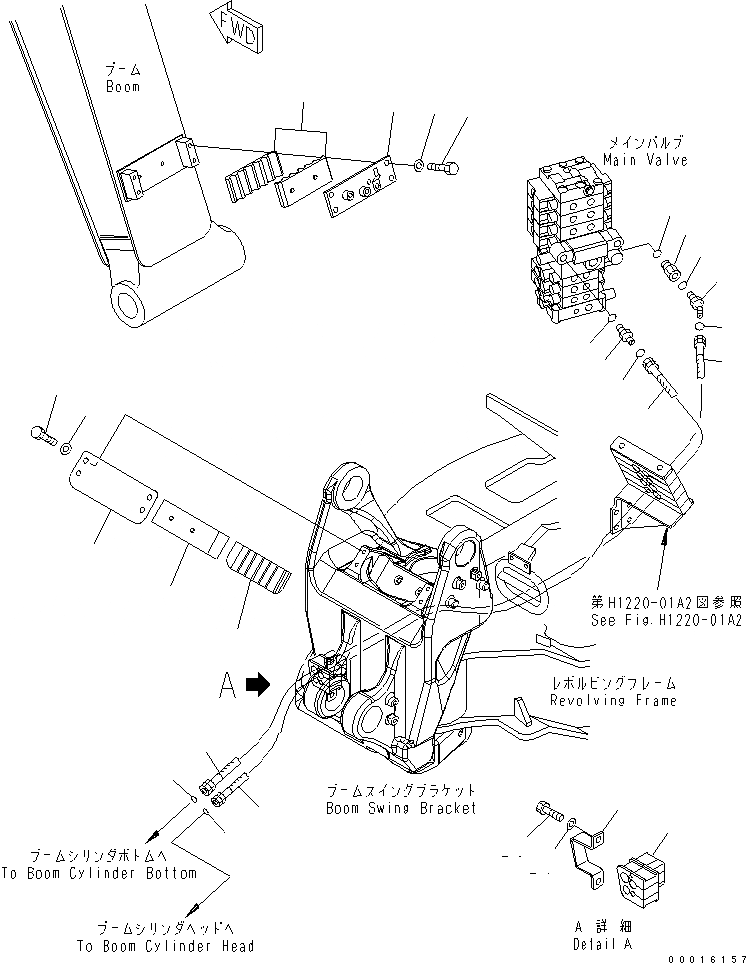 FWD

ブーム
Boom

メインバルブ
Main Valve

第H1220-01A2図参照
See Fig.H1220-01A2

レボルビングフレーム
Revolving Frame

A

ブームスイングブラケット
Boom Swing Bracket

ブームシリンダボトムへ
To Boom Cylinder Bottom

ブームシリンダヘッドへ
To Boom Cylinder Head

A 詳細
Detail A

00016157