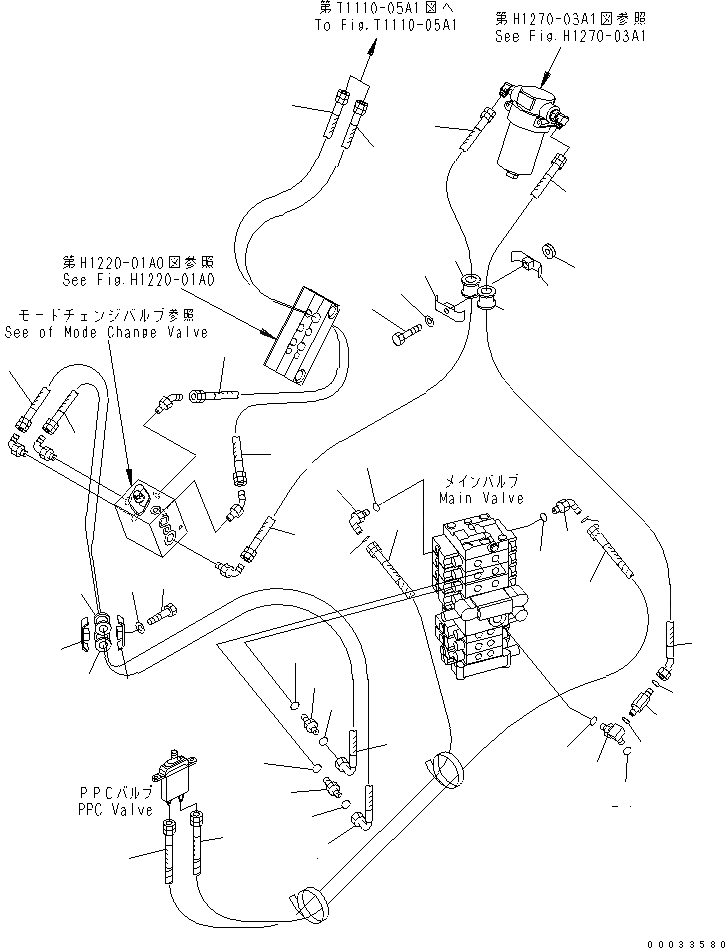 第T1110-05A1図へ
To Fig.T1110-05A1

第H1270-03A1図参照
See Fig.H1270-03A1

第H1220-01A0図参照
See Fig.H1220-01A0

モードチェンジバルブ参照
See of Mode Change Valve

メインバルブ
Main Valve

PPCバルブ
PPC Valve

00033580