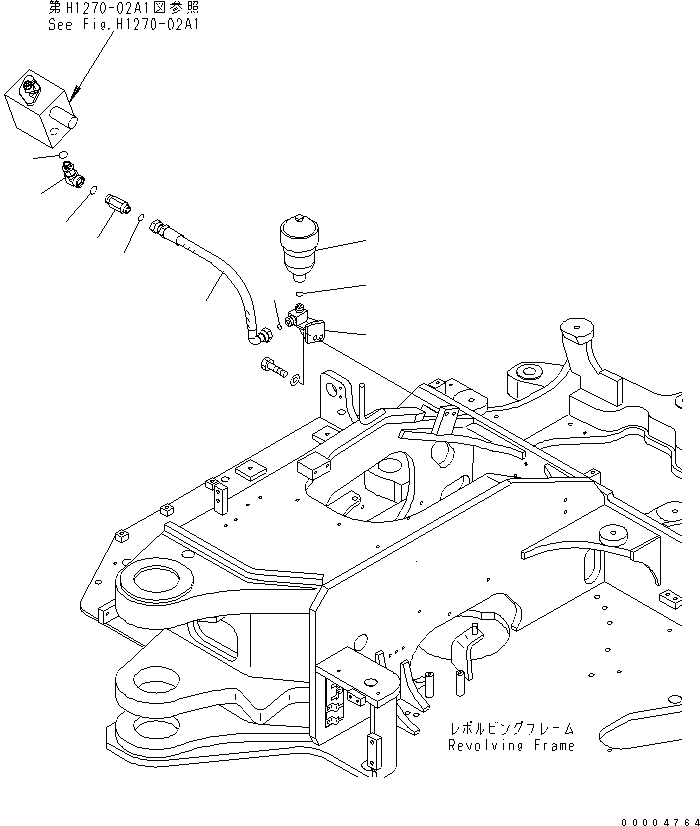 第H1270-02A1図参照
See Fig.H1270-02A1

レボルビングフレーム
Revolving Frame

00004764