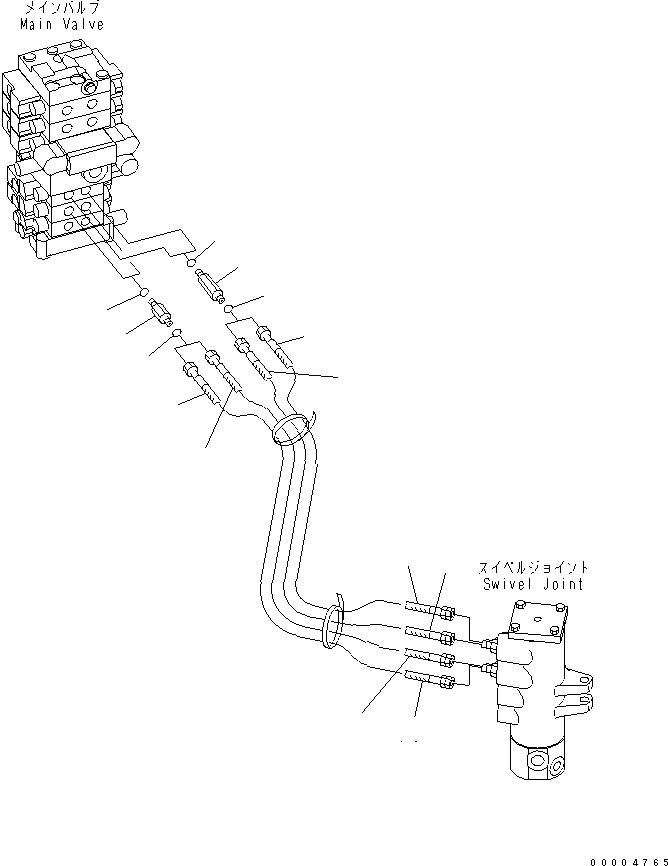 メインバルブ
Main Valve

スイベルジョイント
Swivel Joint

00004765