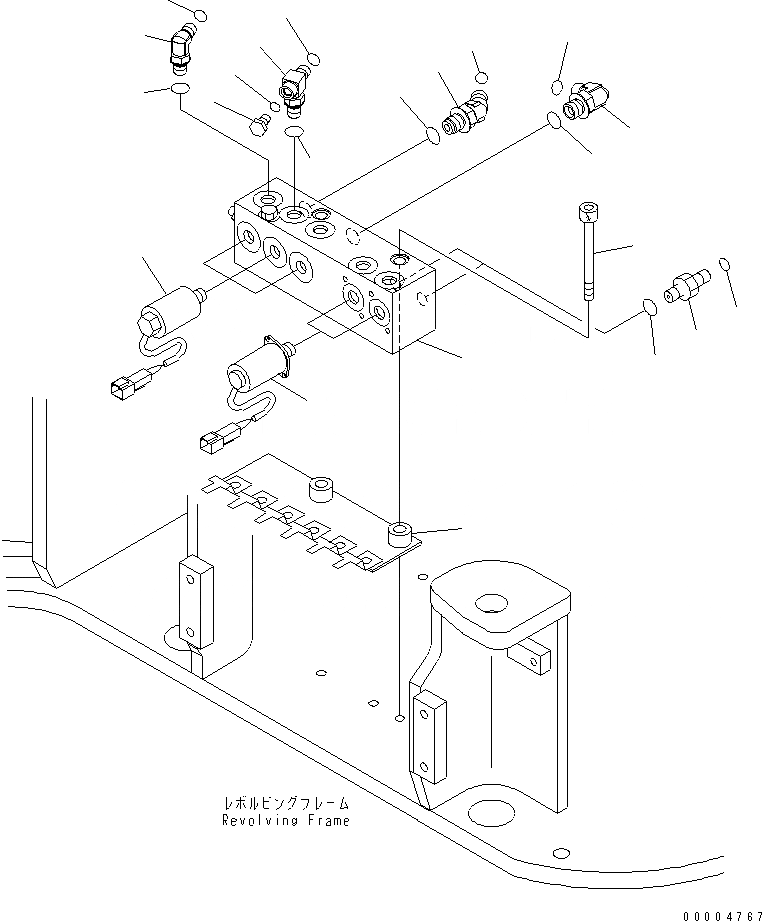 レボルビングフレーム
Revolving Frame

00004767