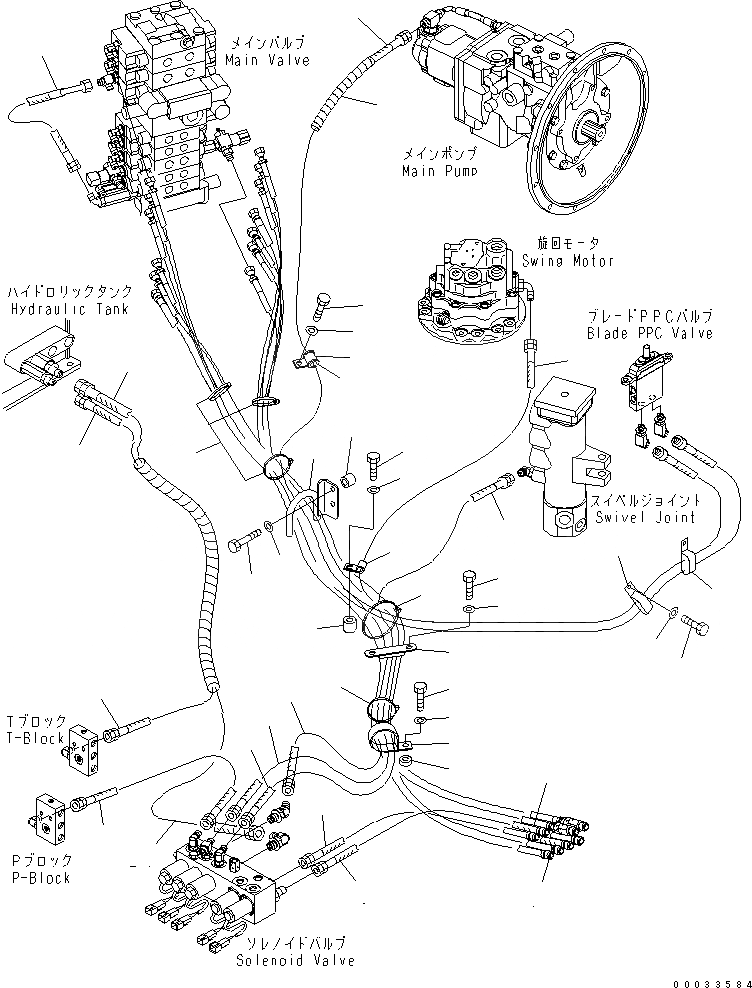 メインバルブ
Main Valve

メインポンプ
Main Pump

旋回モータ
Swing Motor

ハイドロリックタンク
Hydraulic Tank

ブレードPPCバルブ
Blade PPC Valve

スイベルジョイント
Swivel Joint

Tブロック
T-Block

Pブロック
P-Block

ソレノイドバルブ
Solenoid Valve

00033584