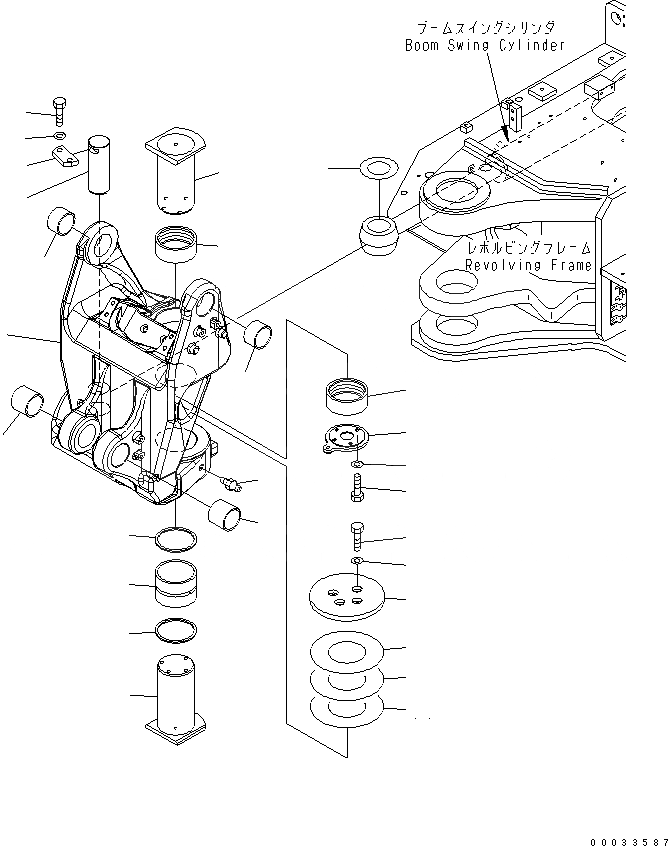 ブームスイングシリンダ
Boom Swing Cylinder

レボルビングフレーム
Revolving Frame

00033587