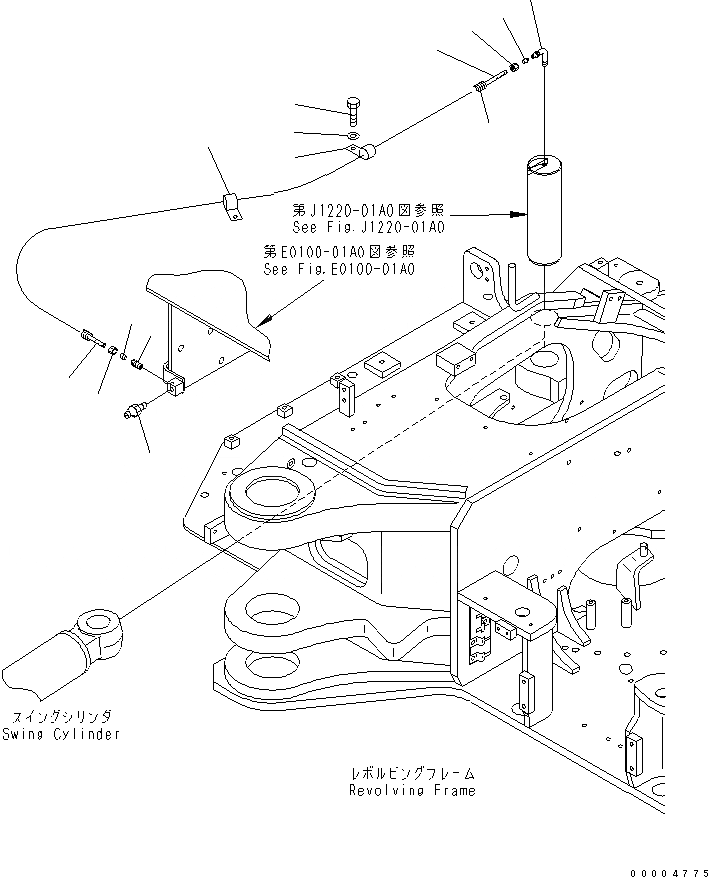 第J1220-01A0図参照
See Fig.J1220-01A0

第E0100-01A0図参照
See Fig.E0100-01A0

スイングシリンダ
Swing Cylinder

レボルビングフレーム
Revolving Frame

00004775