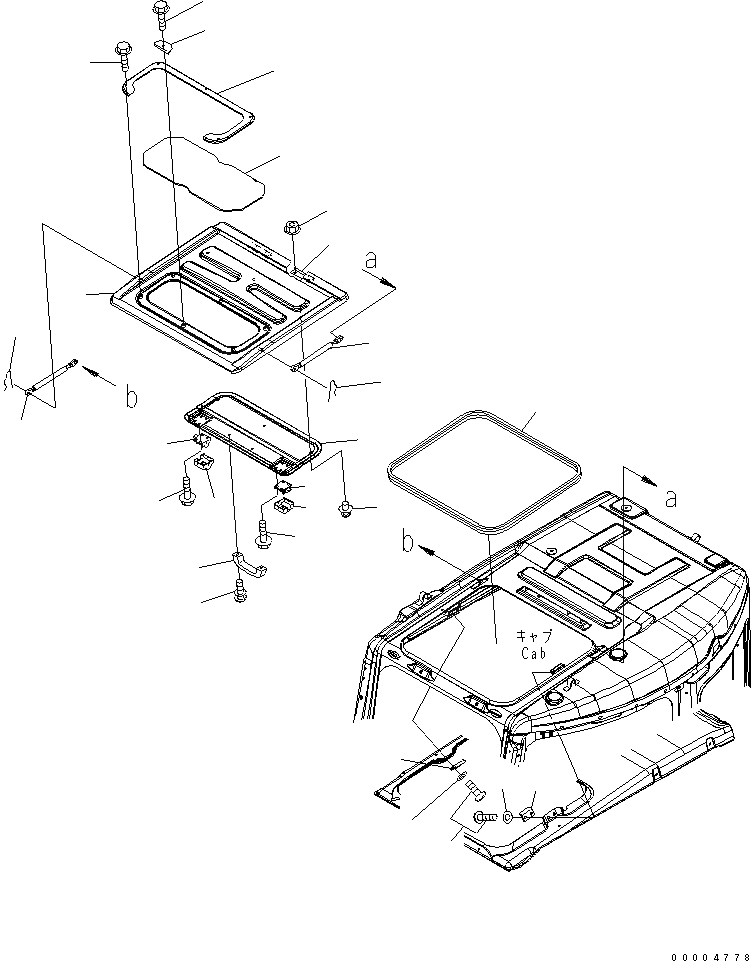 a

b

a

b

キャブ
Cab

00004778