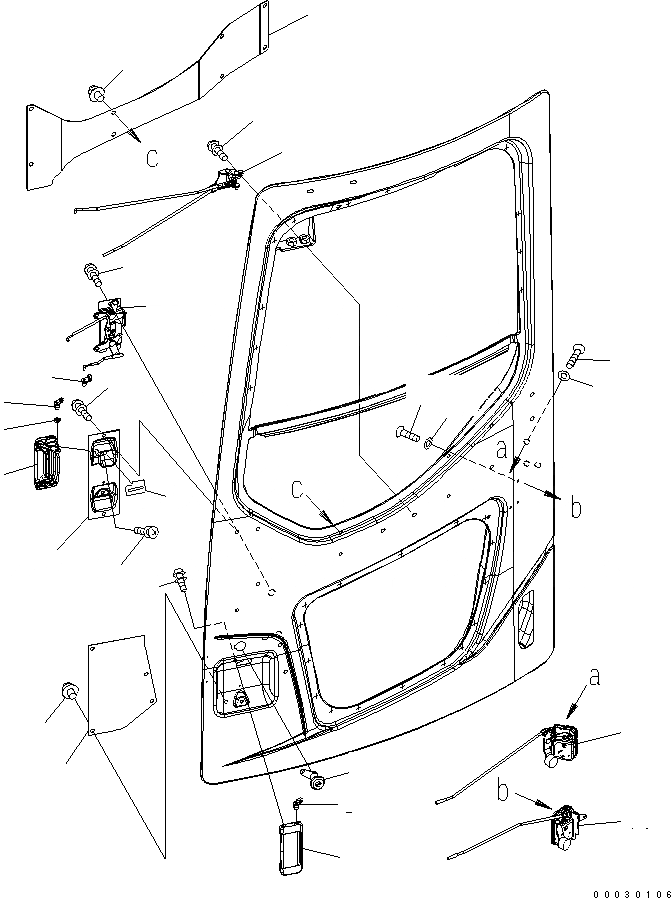 c
a
b
c
a
b
00030106