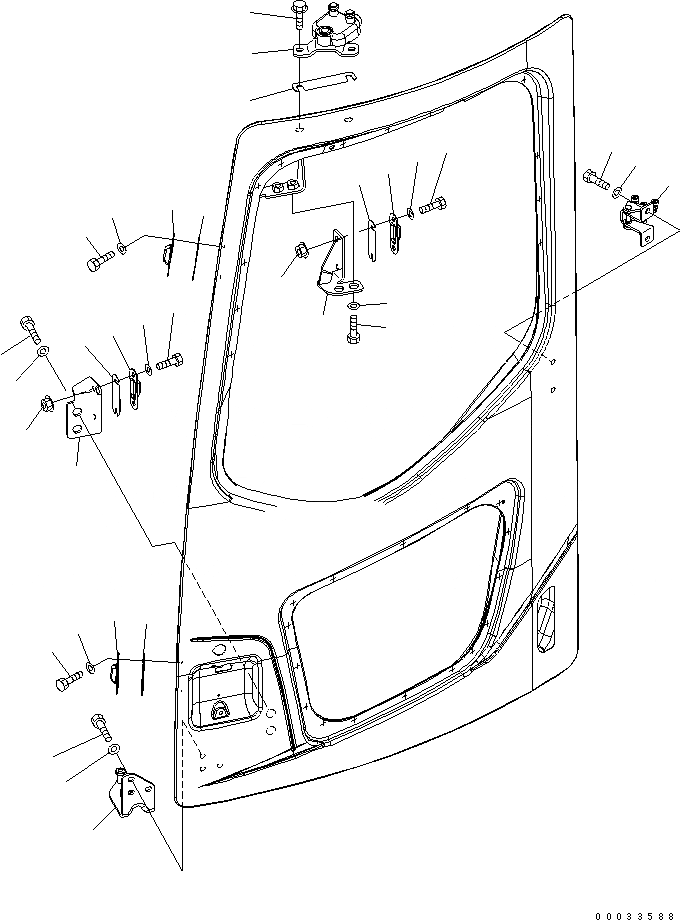 00033588