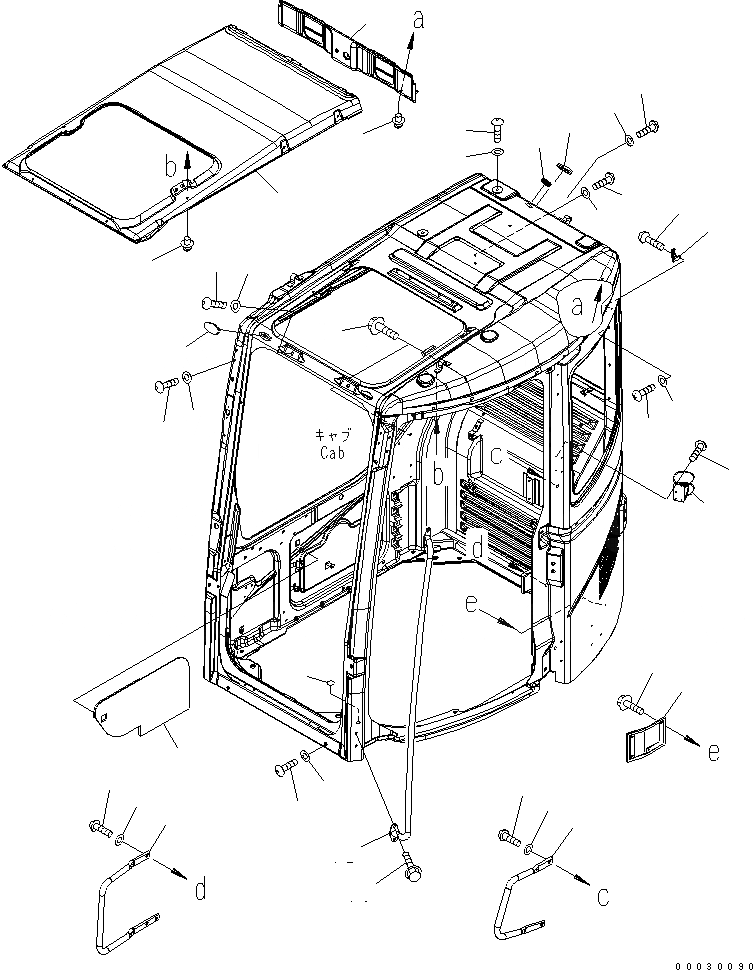 a
b
a
キャブ
Cab
b
c
d
e
e
d
c
00030090