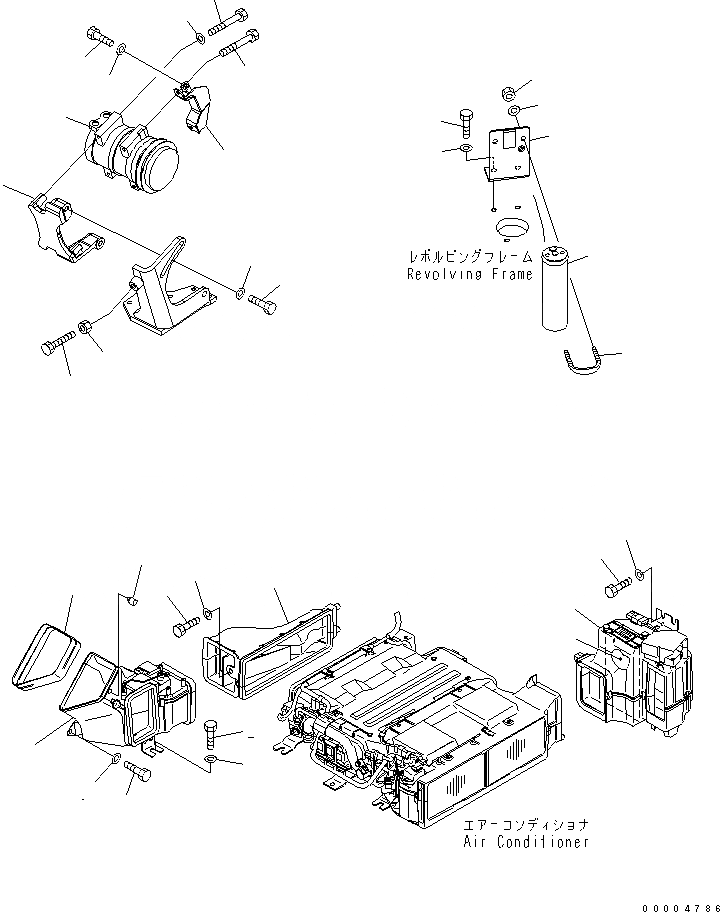 レボルビングフレーム
Revolving Frame

エアーコンディショナ
Air Conditioner

00004786