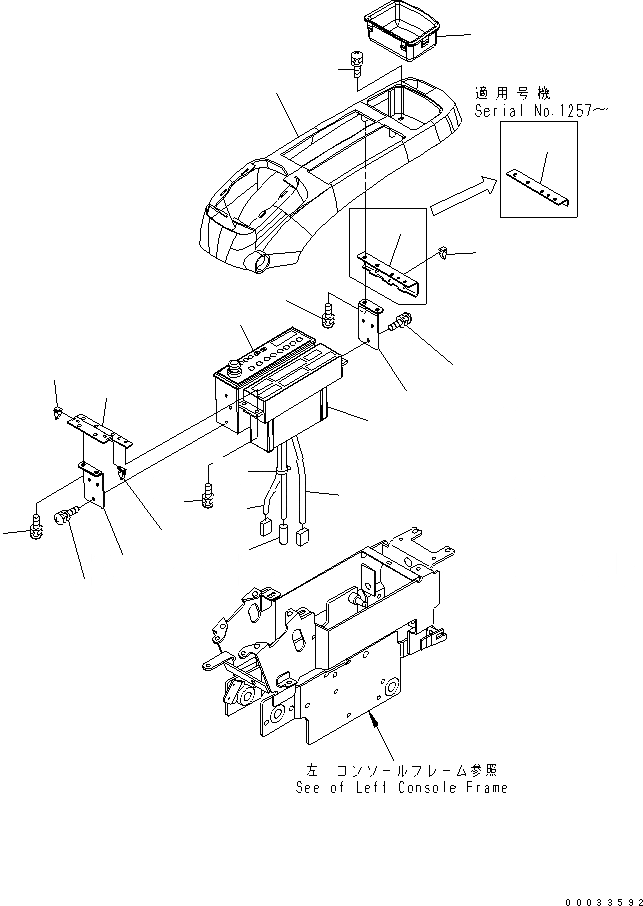 適用号機
Serial No.1257~

左 コンソールフレーム参照
See of Left Console Frame

00033592