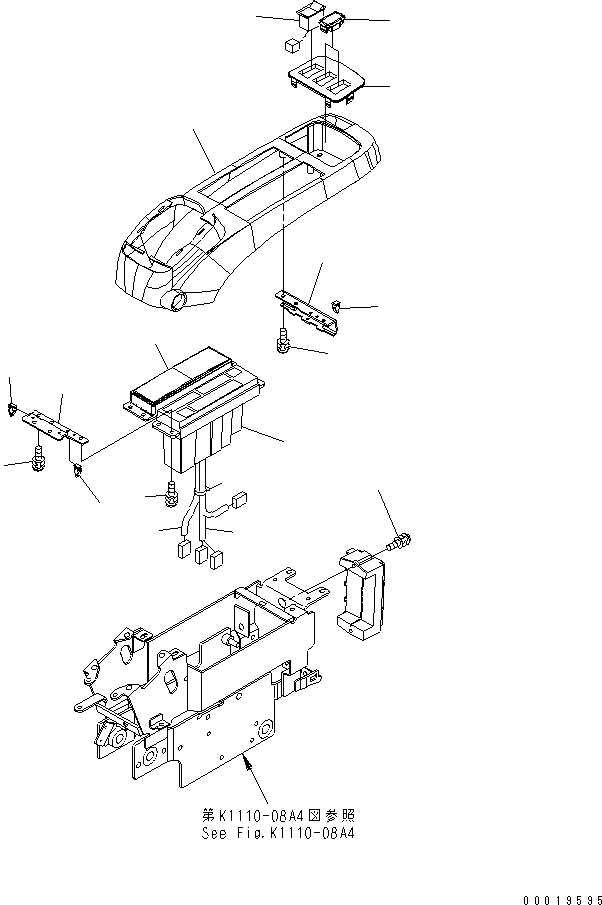 第K1110-08A4図参照
See Fig.K1110-08A4

00019595