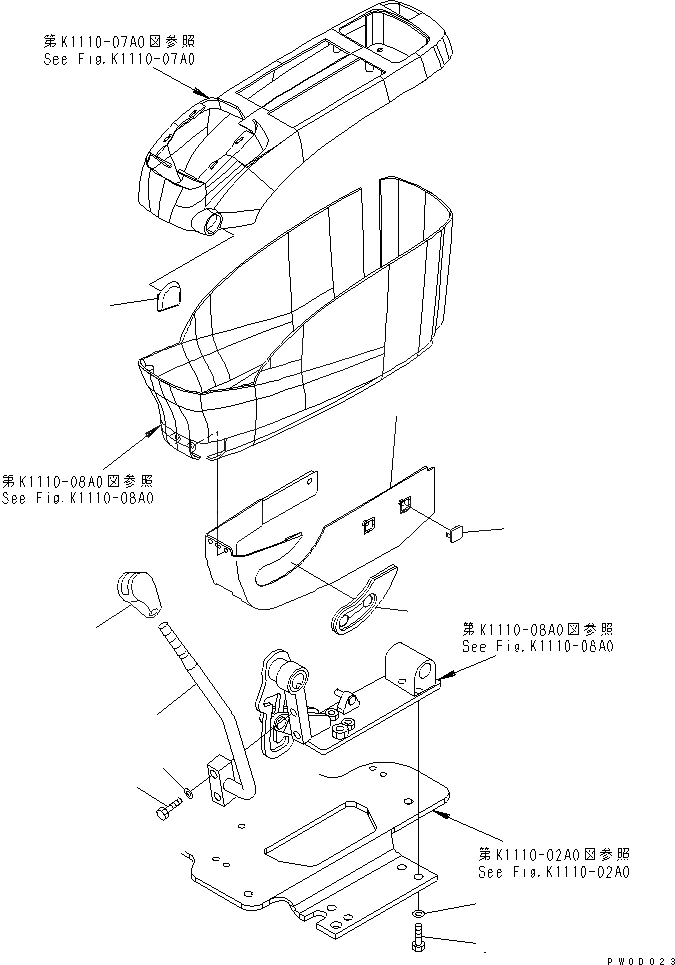 第K1110-07A0図参照
See Fig.K1110-07A0

第K1110-08A0図参照
See Fig.K1110-08A0

第K1110-08A0図参照
See Fig.K1110-08A0

第K1110-02A0図参照
See Fig.K1110-02A0

PW0D023