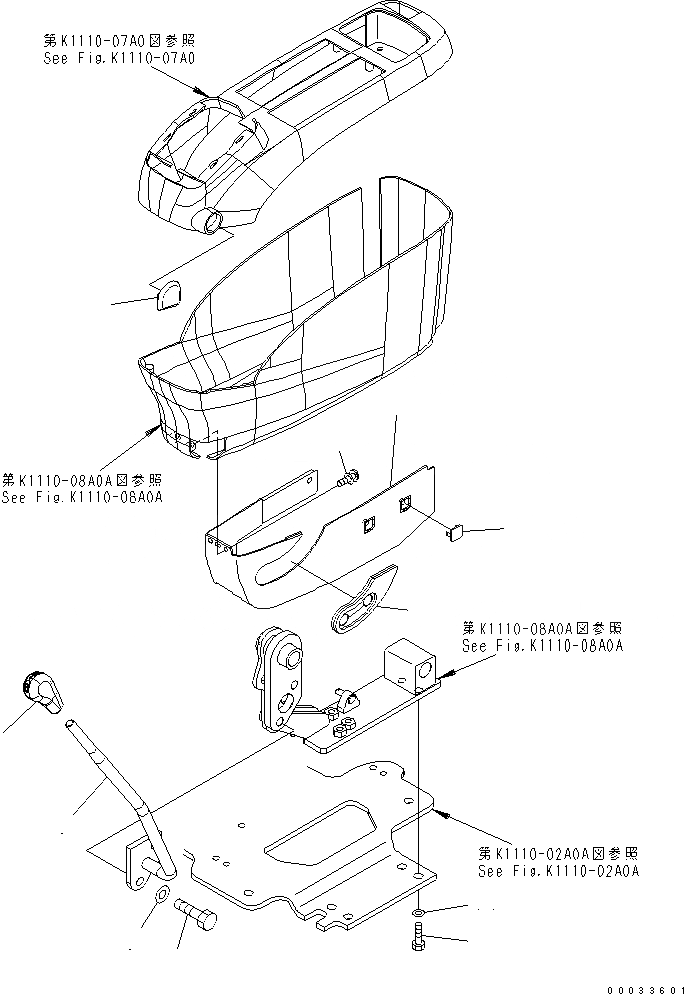 第K1110-07A0図参照
See Fig.K1110-07A0

第K1110-08A0A図参照
See Fig.K1110-08A0A

第K1110-08A0A図参照
See Fig.K1110-08A0A

第K1110-02A0A図参照
See Fig.K1110-02A0A

00033601