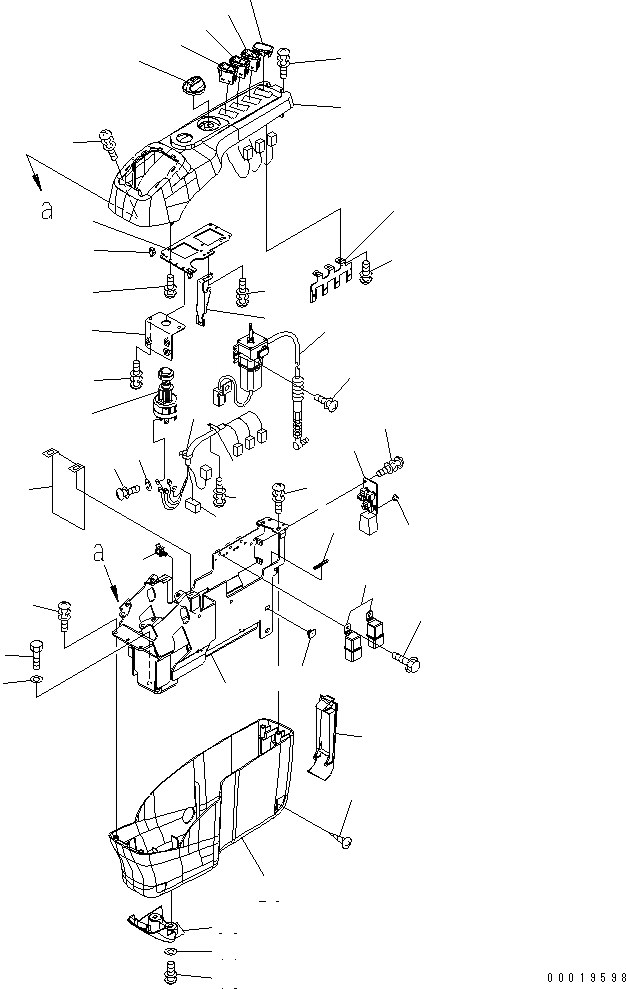 a

a

00019598