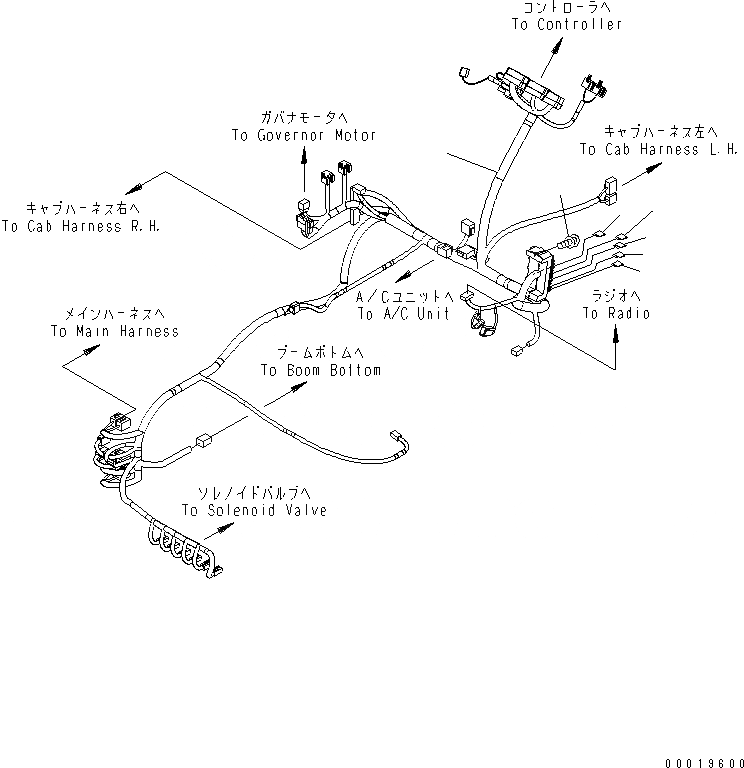 コントローラへ
To Controller

ガバナモータへ
To Governor Motor

キャブハーネス左へ
To Cab Harness L.H.

キャブハーネス右へ
To Cab Harness R.H.

A/Cユニットへ
To A/C Unit

ラジオへ
To Radio

メインハーネスへ
To Main Harness

ブームボトムへ
To Boom Bottom

ソレノイドバルブへ
To Solenoid Valve

00019600