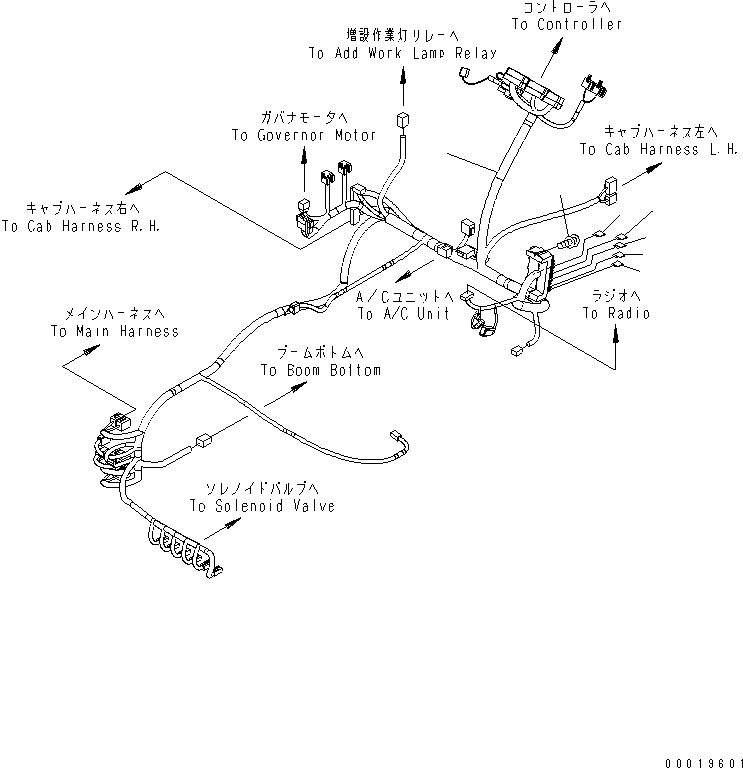 コントローラへ
To Controller

増設作業灯リレーへ
To Add Work Lamp Relay

ガバナモータへ
To Governor Motor

キャブハーネス左へ
To Cab Harness L.H.

キャブハーネス右へ
To Cab Harness R.H.

A/Cユニットへ
To A/C Unit

ラジオへ
To Radio

メインハーネスへ
To Main Harness

ブームボトムへ
To Boom Bottom

ソレノイドバルブへ
To Solenoid Valve

00019601