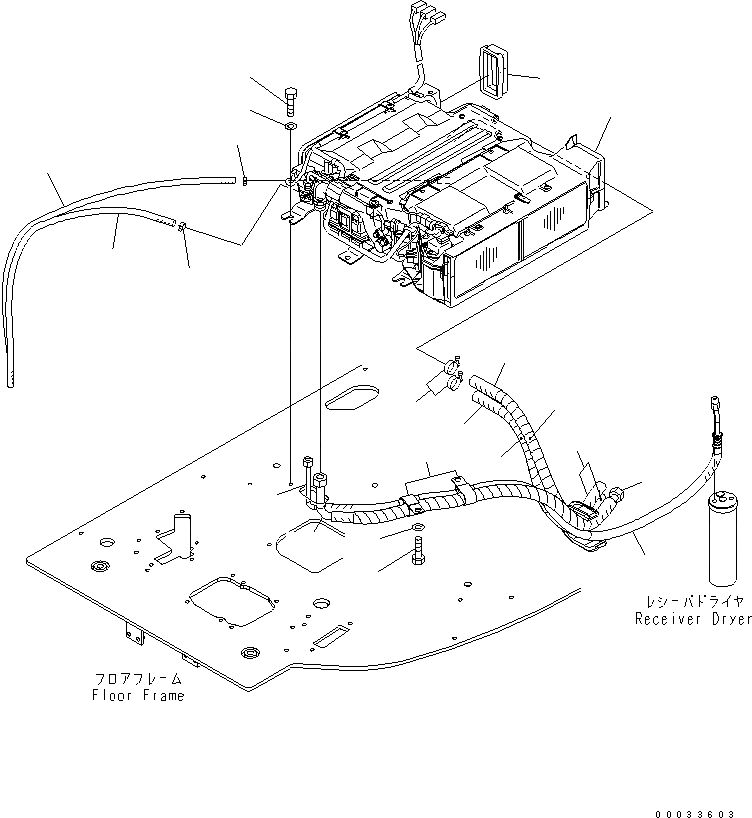 レシーバドライヤ
Receiver Dryer

フロアフレーム
Floor Frame

00033603