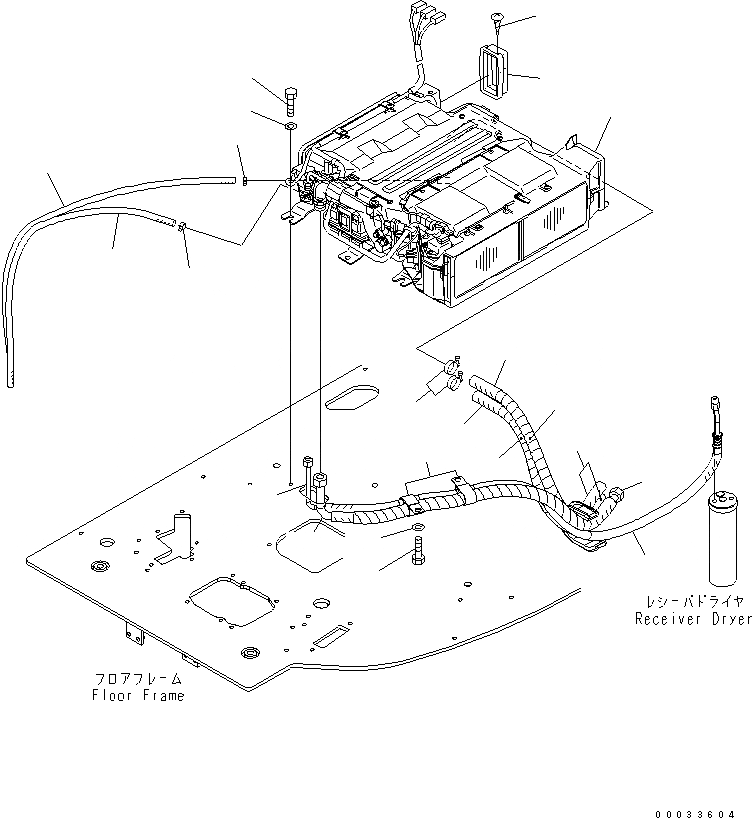 レシーバドライヤ
Receiver Dryer

フロアフレーム
Floor Frame

00033604