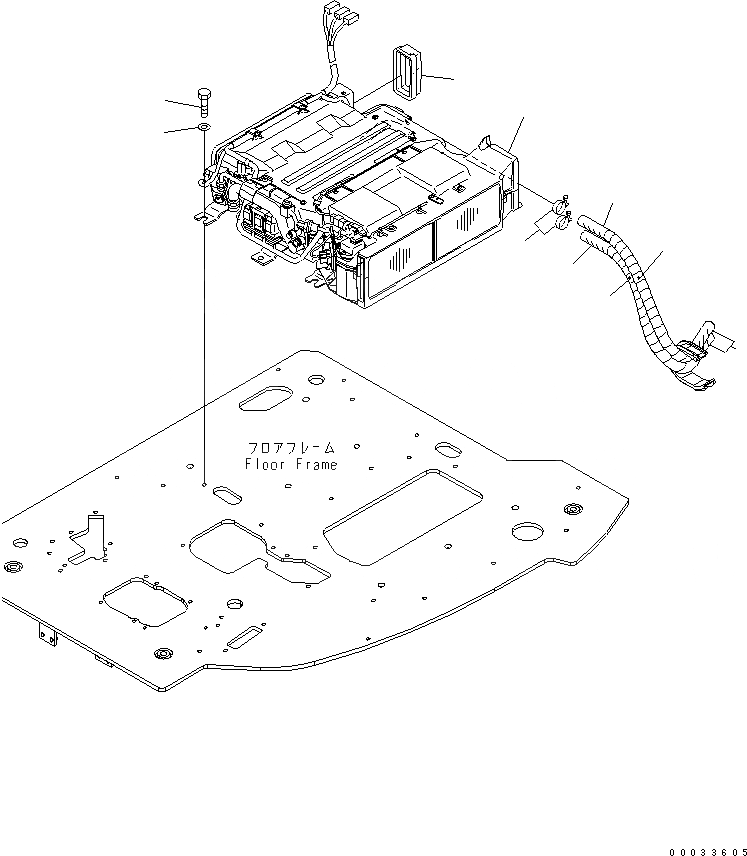 フロアフレーム
Floor Frame

00033605