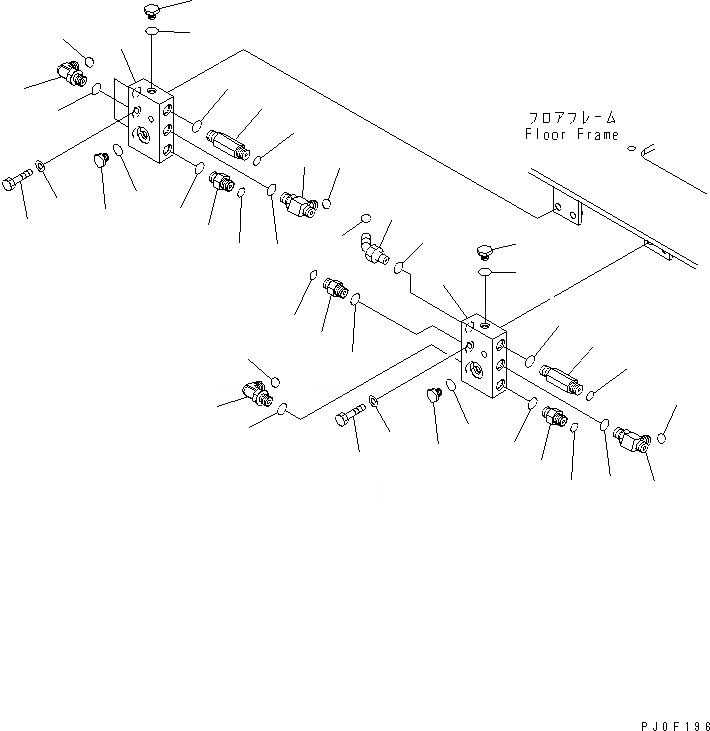 フロアフレーム
Floor Frame

PJ0F196