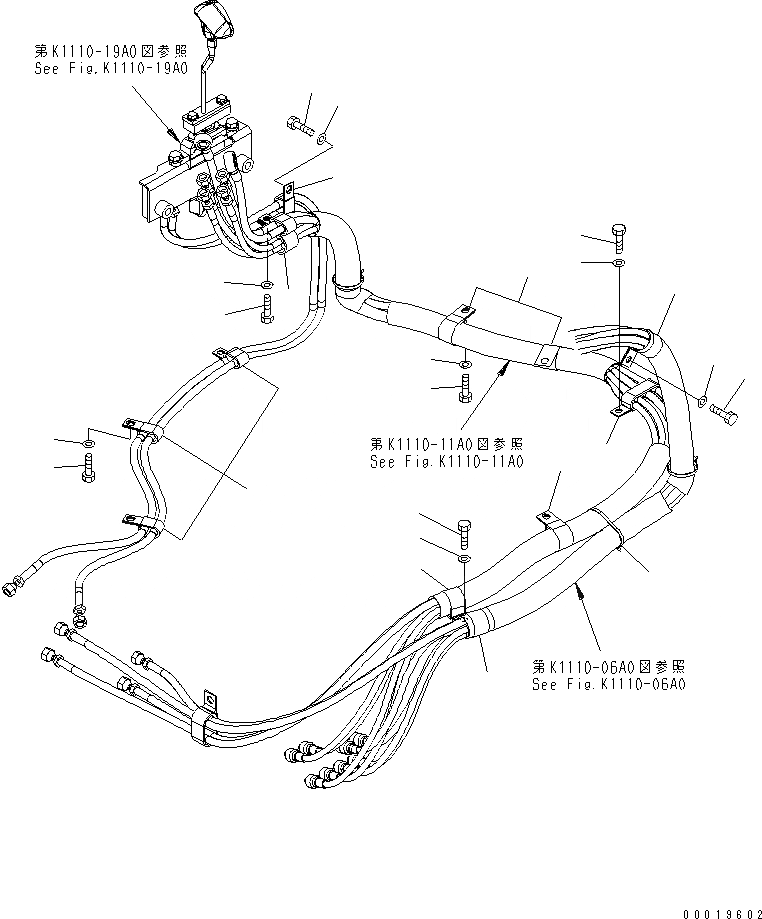 第K1110-19A0図参照
See Fig.K1110-19A0

第K1110-11A0図参照
See Fig.K1110-11A0

第K1110-06A0図参照
See Fig.K1110-06A0

00019602