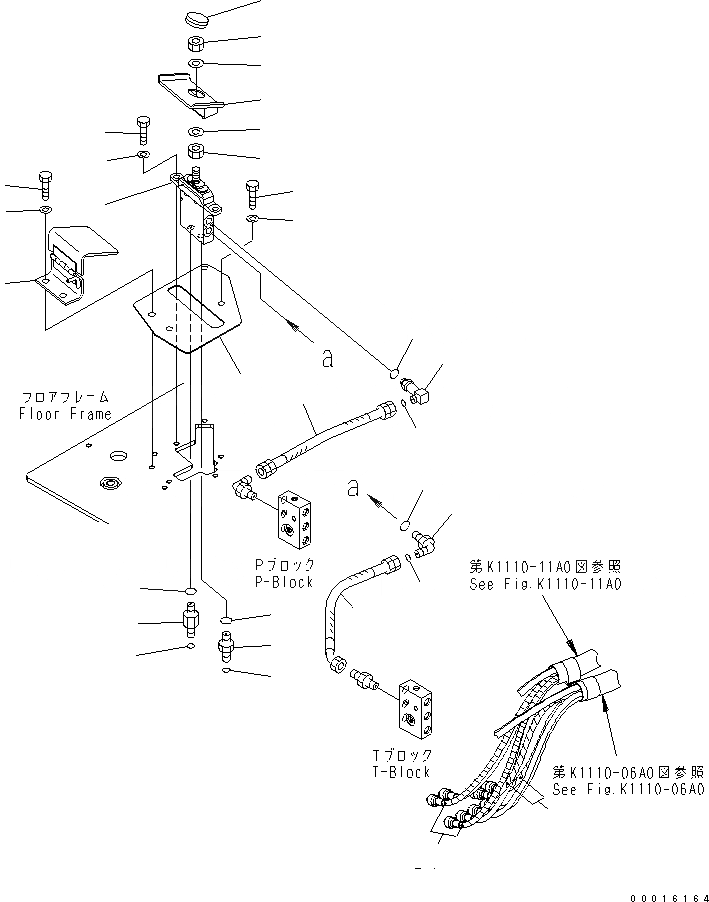 a

フロアフレーム
Floor Frame

a

Pブロック
P-Block

第K1110-11A0図参照
See Fig.K1110-11A0

Tブロック
T-Block

第K1110-06A0図参照
See Fig.K1110-06A0

00016164