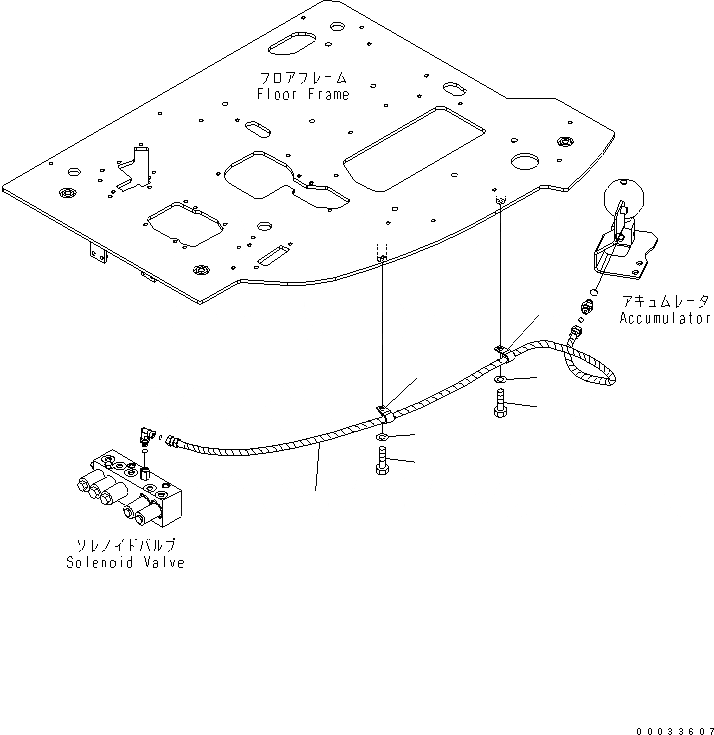 フロアフレーム
Floor Frame

アキュムレータ
Accumulator

ソレノイドバルブ
Solenoid Valve

00033607