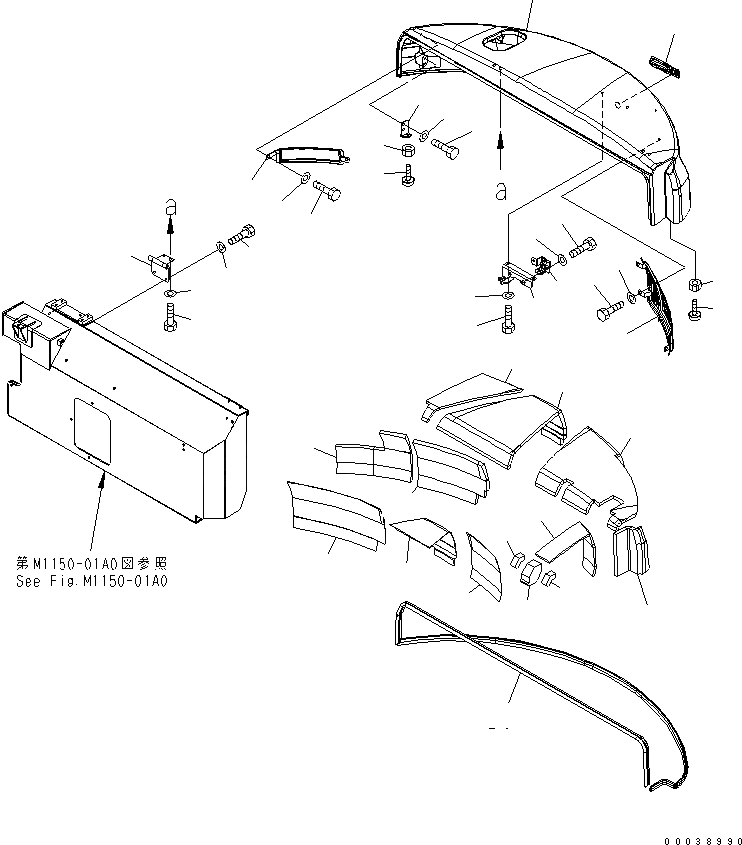 a

a

第M1150-01A0図参照
See Fig.M1150-01A0

00038990