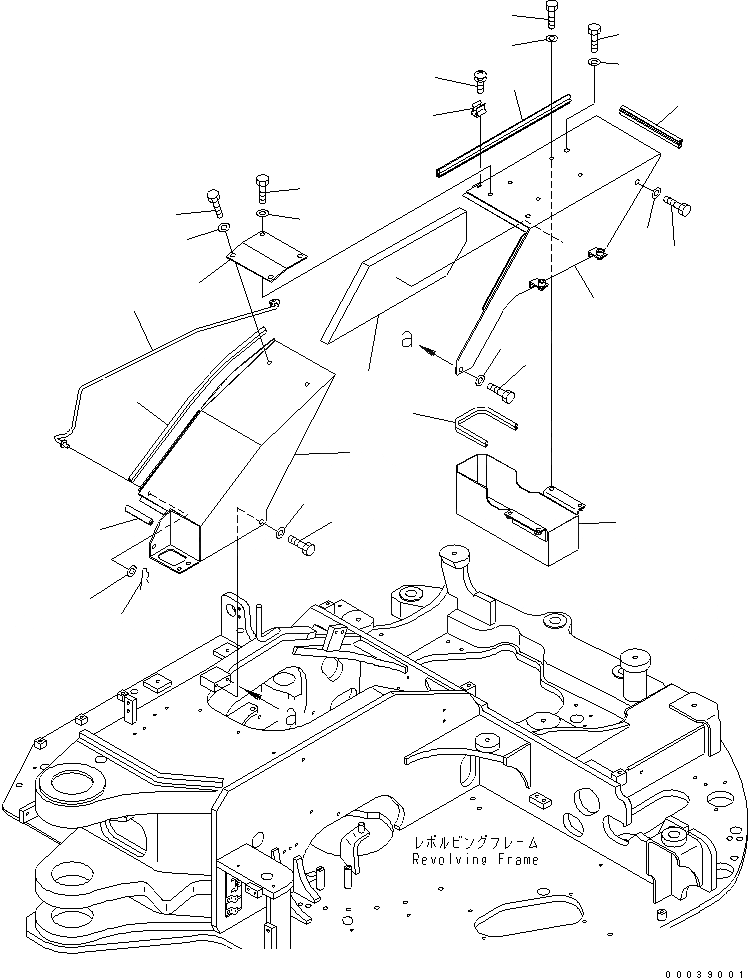 a

a

レボルビングフレーム
Revolving Frame

00039001