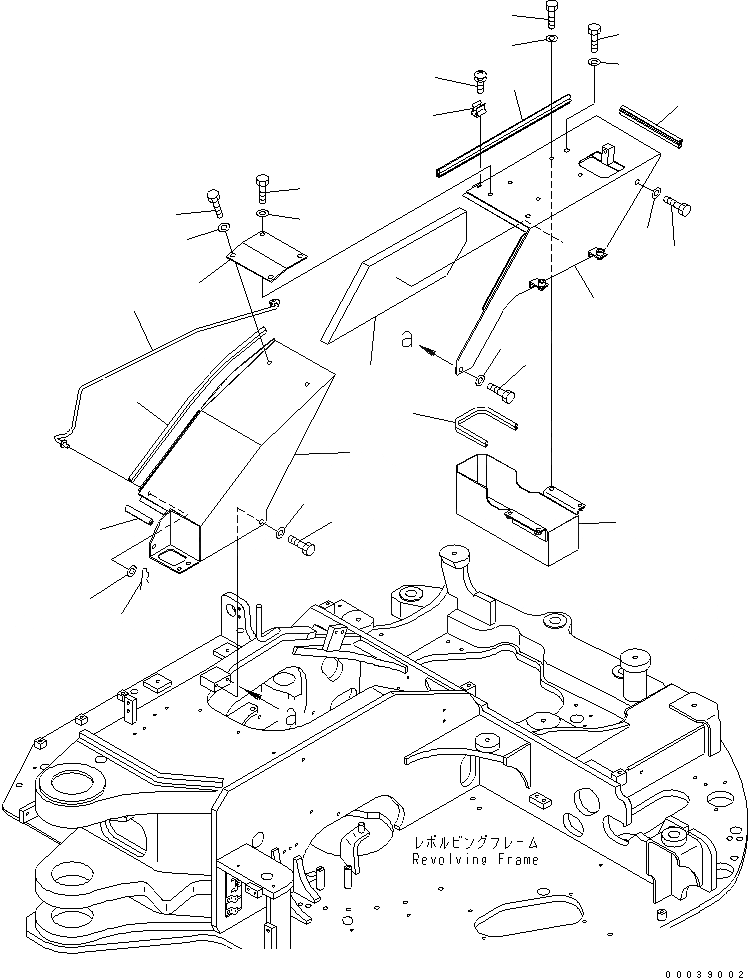 a

a

レボルビングフレーム
Revolving Frame

00039002