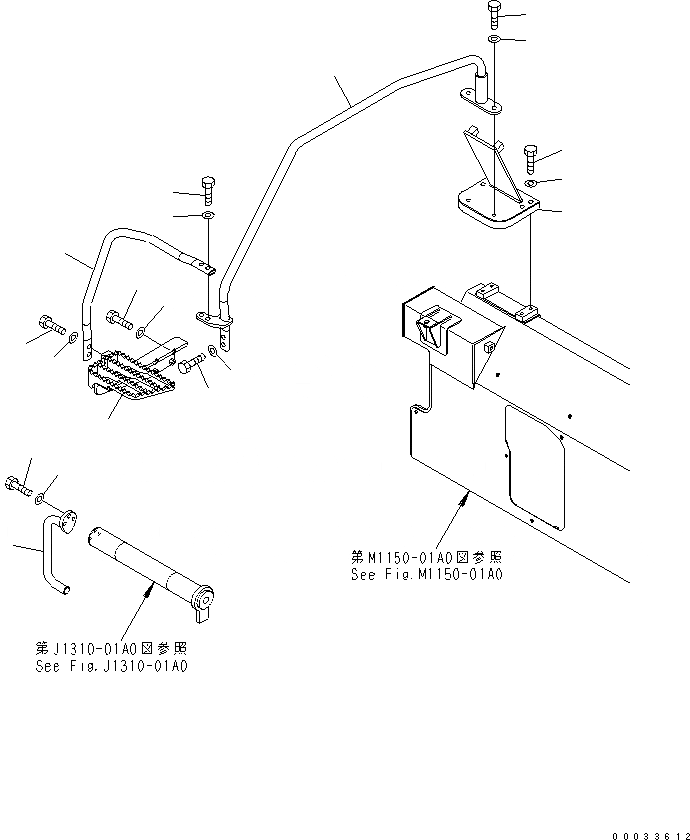 第M1150-01A0図参照
See Fig.M1150-01A0

第J1310-01A0図参照
See Fig.J1310-01A0

00033612