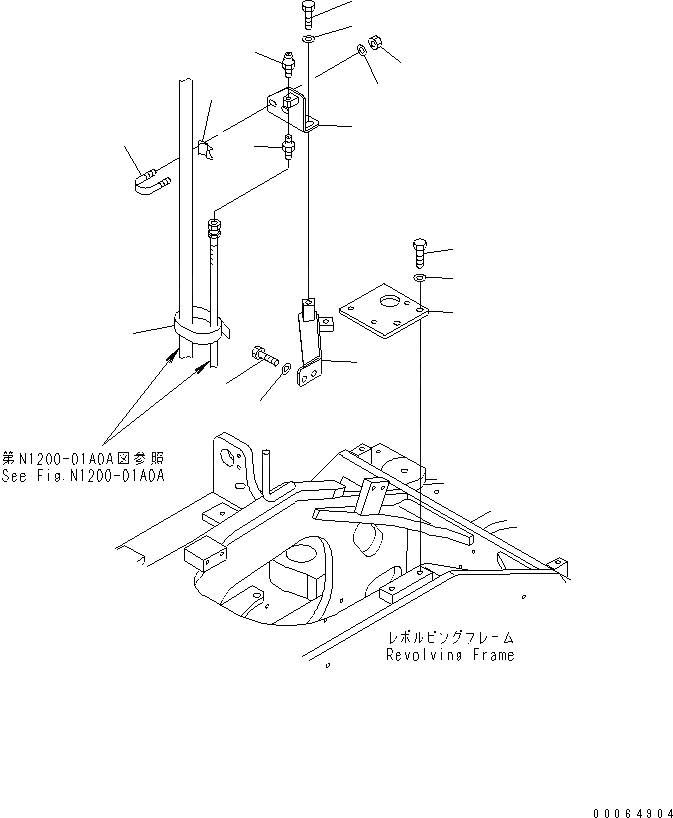 第N1200-01A0A図参照
See Fig.N1200-01A0A

レボルビングフレーム
Revolving Frame

00064904