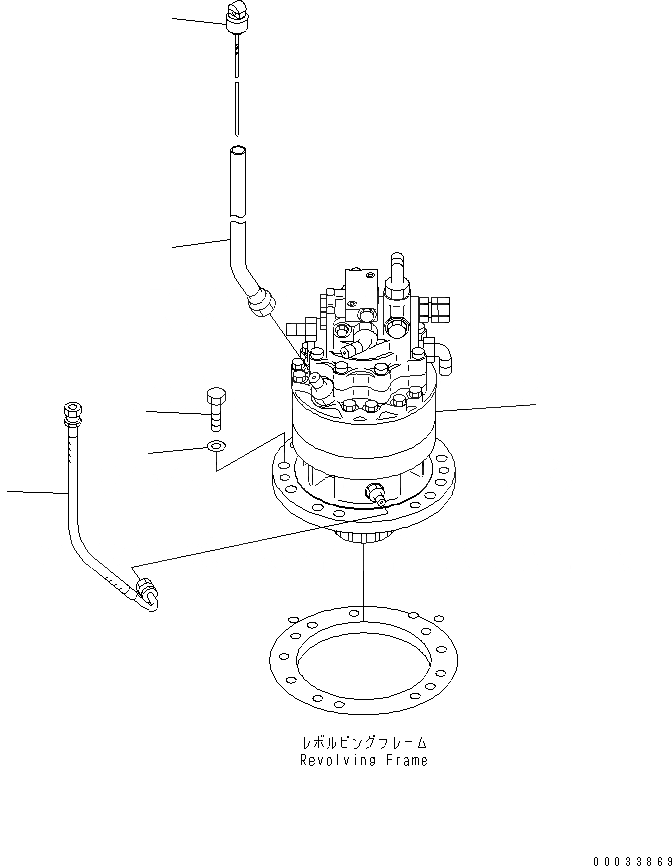 レボルビングフレーム
Revolving Frame

00033869