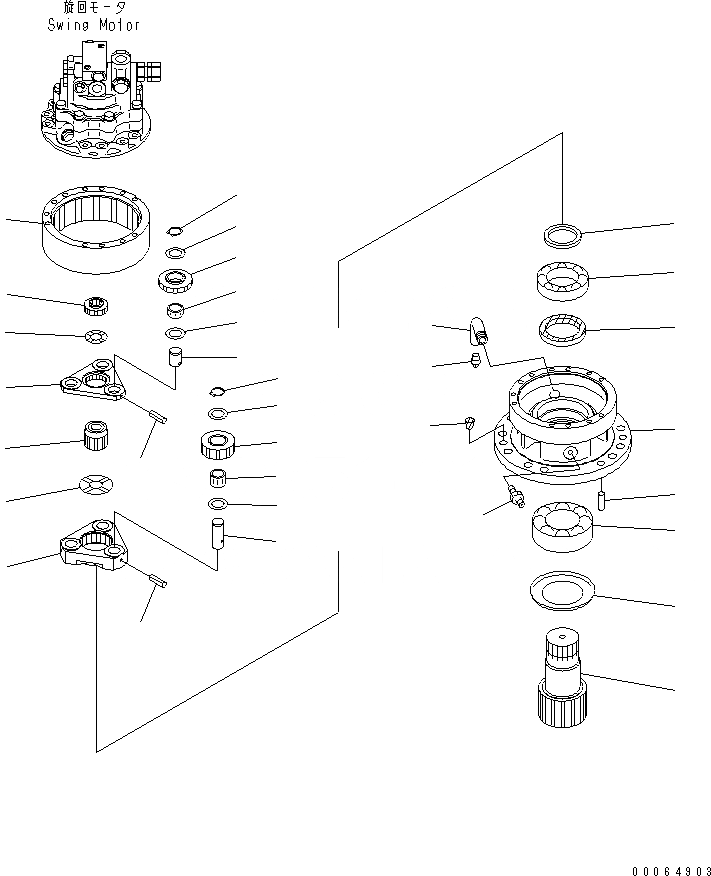 旋回モータ
Swing Motor

00064903