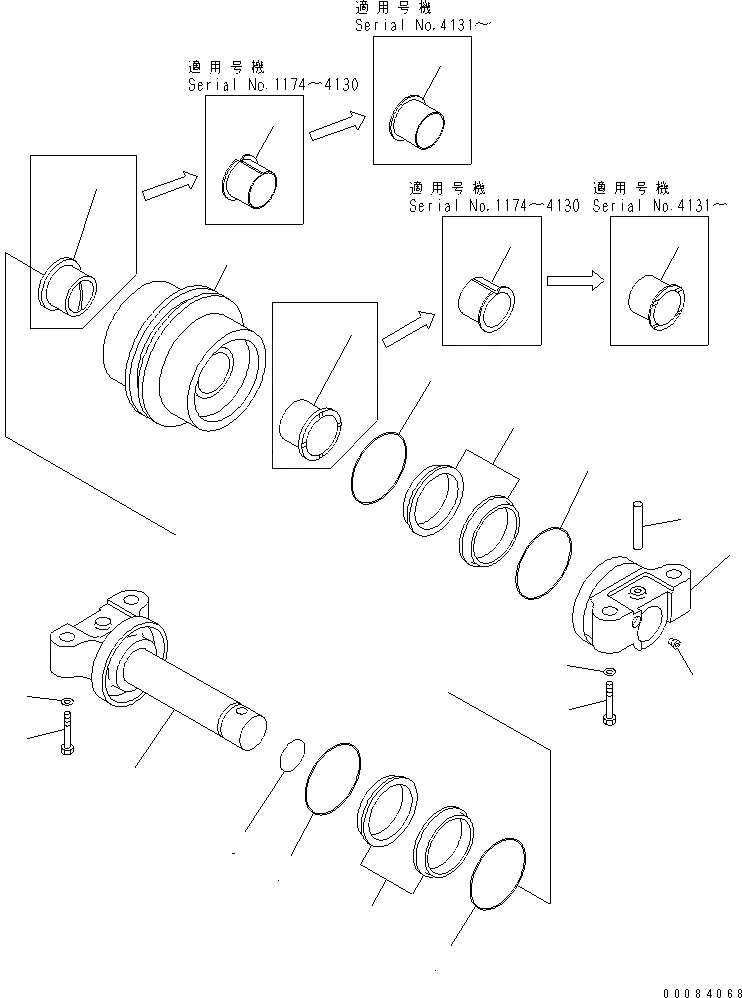 適用号機
Serial No.4131～

適用号機
Serial No.1174～4130

適用号機
Serial No.1174～4130

適用号機
Serial No.4131～

00084068