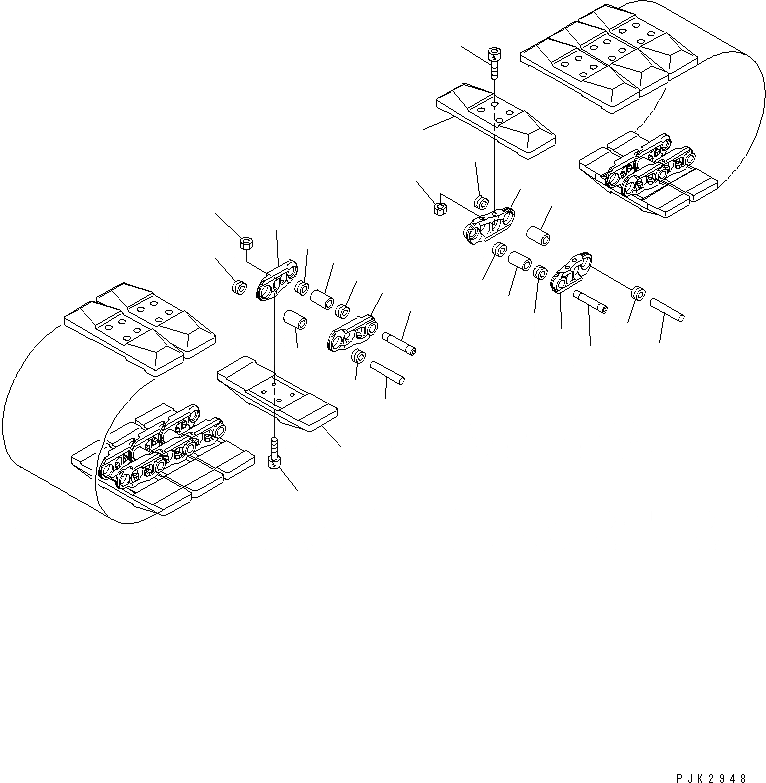 PJK2948