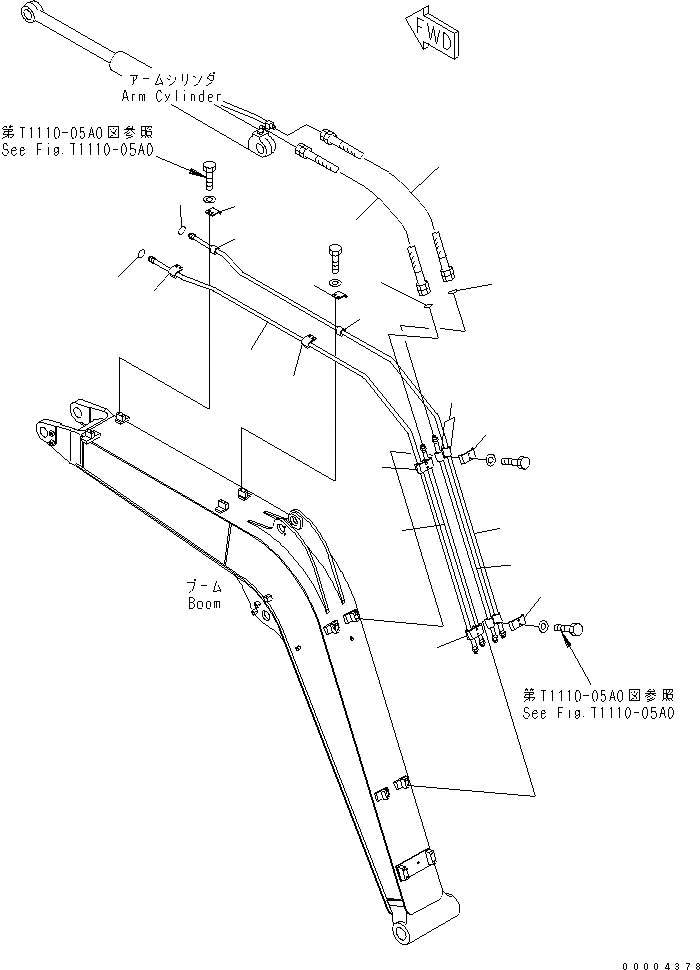 FWD

アームシリンダ
Arm Cylinder

第T1110-05A0図参照
See Fig.T1110-05A0

ブーム
Boom

第T1110-05A0図参照
See Fig.T1110-05A0

00004378