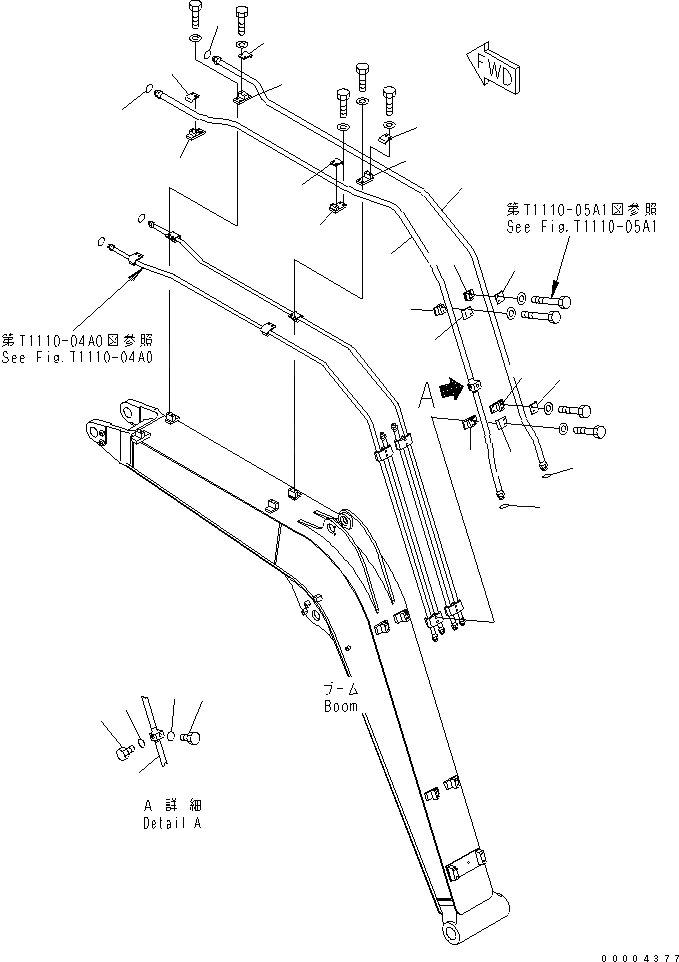 FWD

第T1110-05A1図参照
See Fig.T1110-05A1

第T1110-04A0図参照
See Fig.T1110-04A0

A

ブーム
Boom

A 詳細
Detail A

00004377