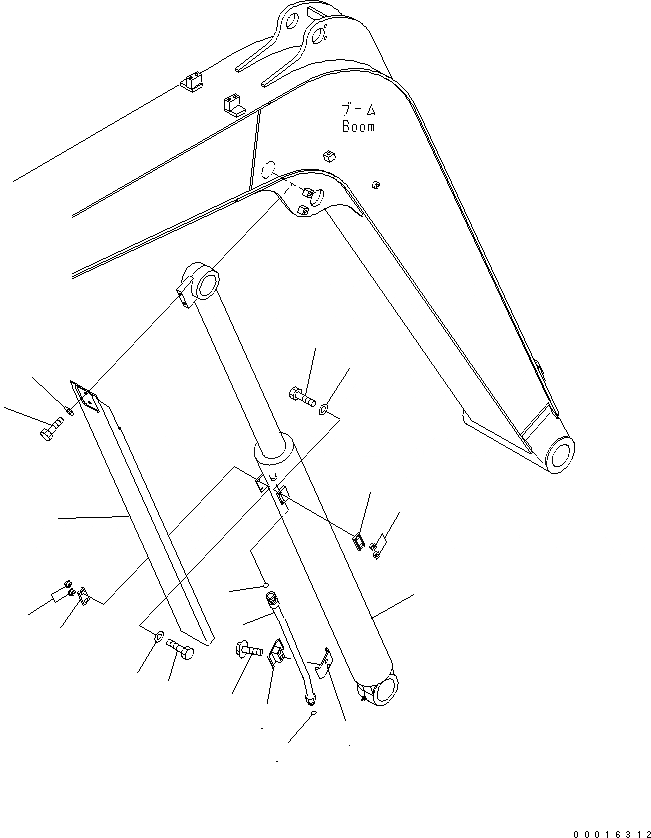 ブーム
Boom

00016312