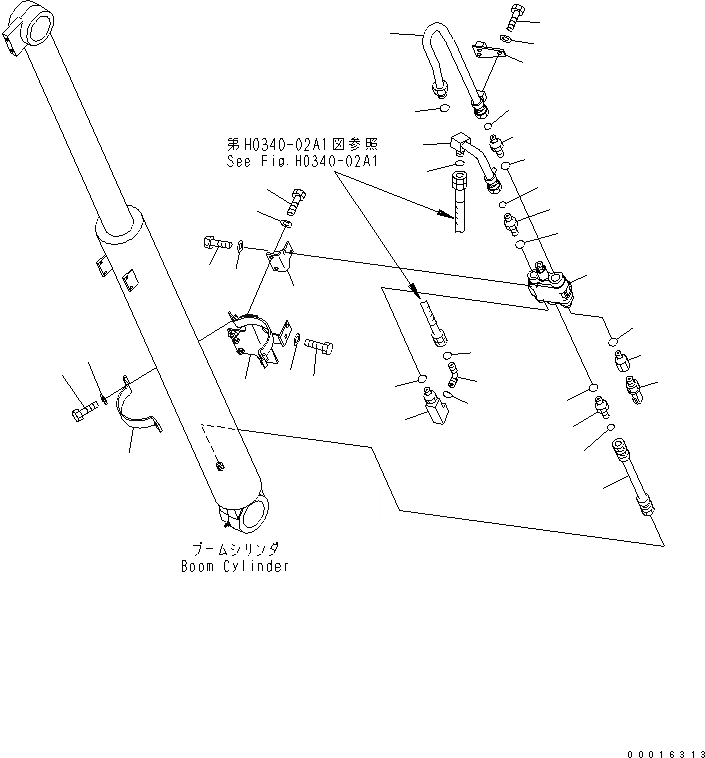 第H0340-02A1図参照
See Fig.H0340-02A1

ブームシリンダ
Boom Cylinder

00016313